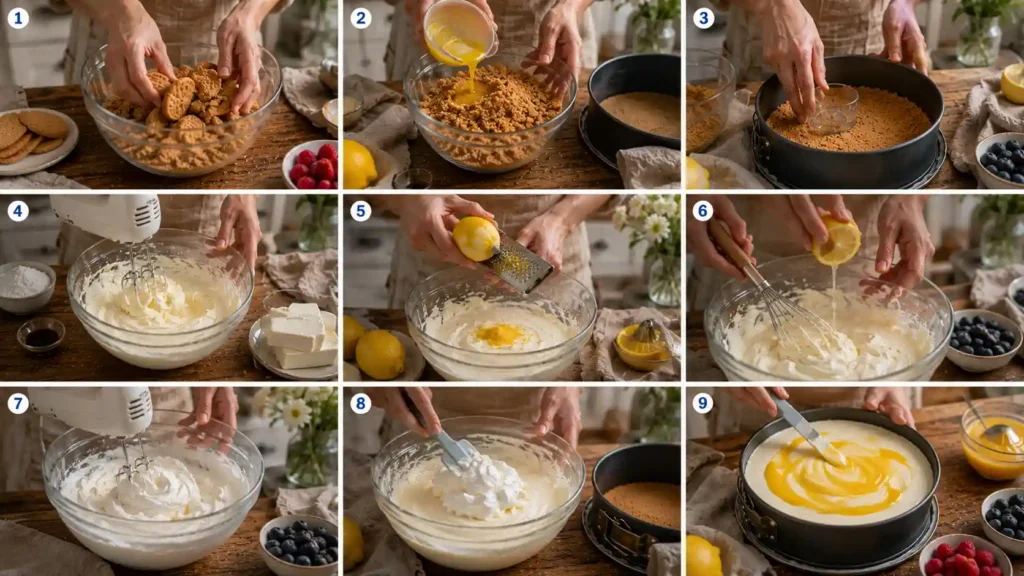 1
2
3
4
5
6
7
8
9