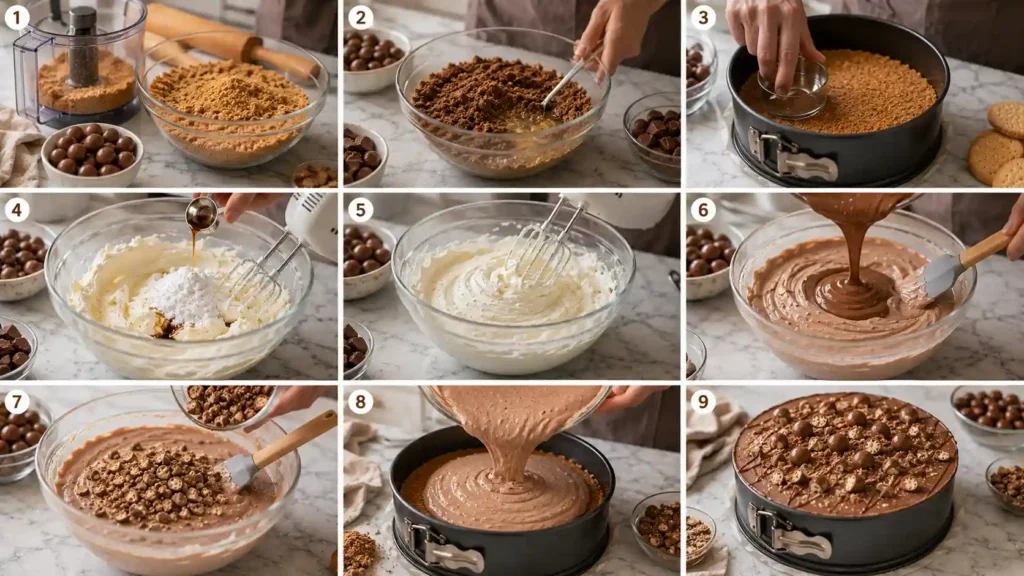 1
2
3
4
5
6
7
8
9