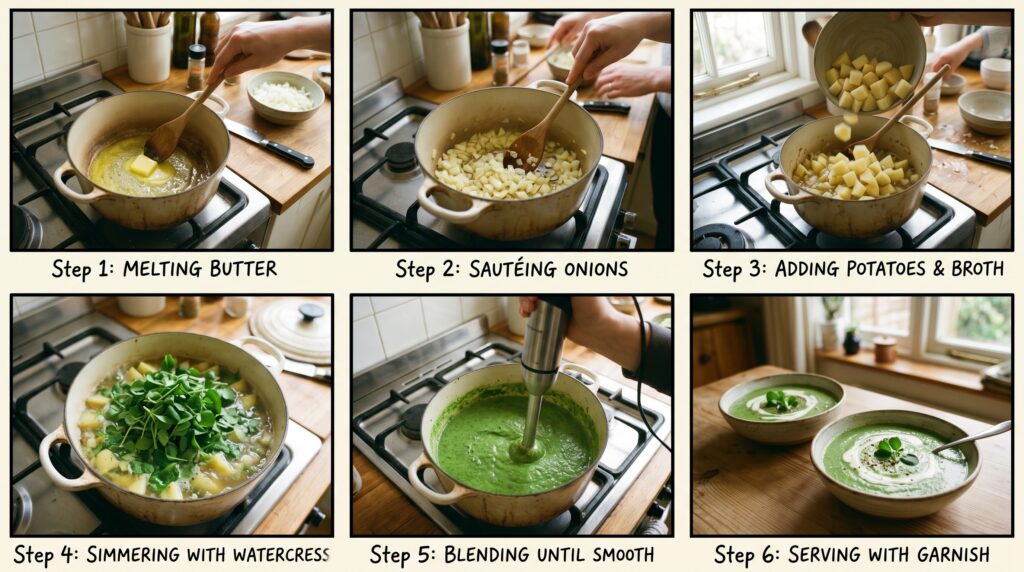 Step 1: MELTING BUTTER

Step 2: SAUTÉING ONIONS

Step 3: ADDING POTATOES & BROTH

Step 4: SIMMERING WITH WATERCRESS

Step 5: BLENDING UNTIL SMOOTH

Step 6: SERVING WITH GARNISH